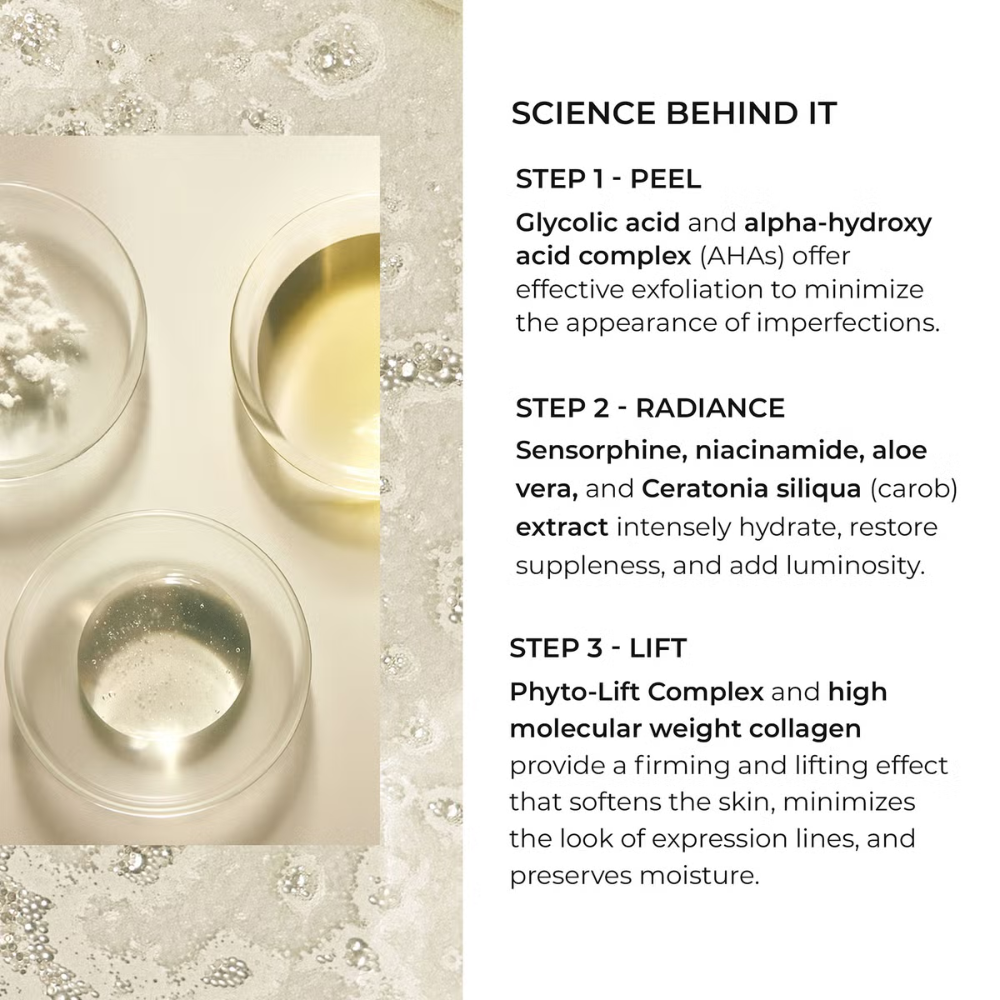 SCIENCE BEHIND IT

STEP 1 - PEEL

Glycolic acid and alpha-hydroxy acid complex (AHAs) offer effective exfoliation to minimize the appearance of imperfections.

STEP 2 - RADIANCE

Sensorphine, niacinamide, aloe vera, and Ceratonia siliqua (carob) extract intensely hydrate, restore suppleness, and add luminosity.

STEP 3 - LIFT

Phyto-Lift Complex and high molecular weight collagen provide a firming and lifting effect that softens the skin, minimizes the look of expression lines, and preserves moisture.